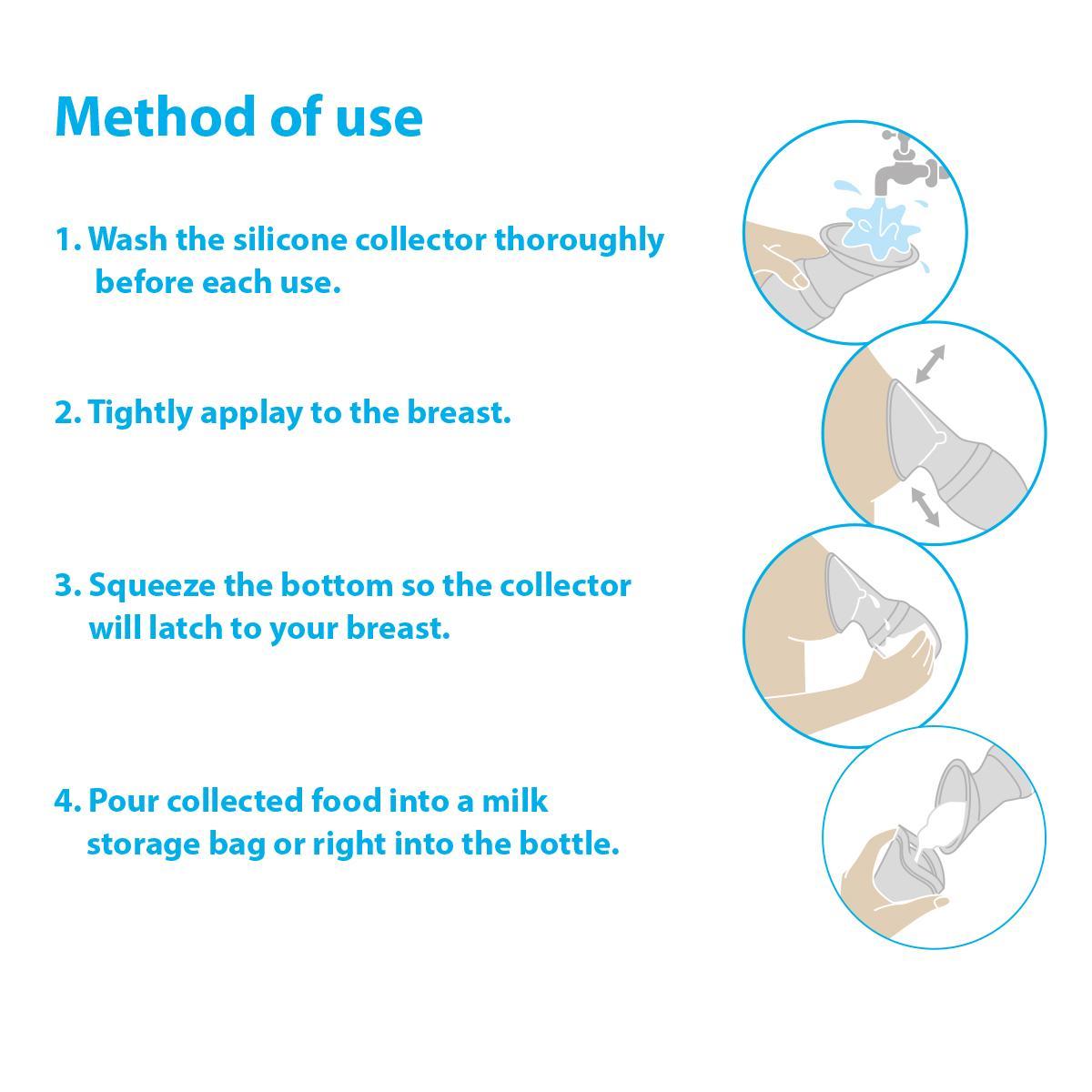 Method of use

1. Wash the silicone collector thoroughly before each use.

2. Tightly applay to the breast.

3. Squeeze the bottom so the collector will latch to your breast.

4. Pour collected food into a milk storage bag or right into the bottle.